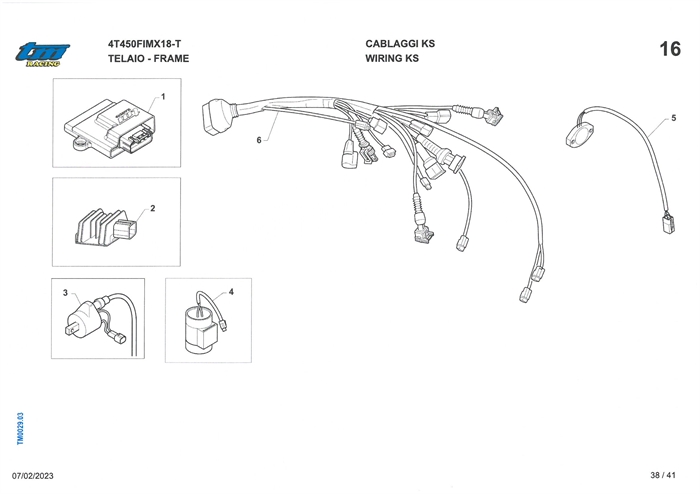 tm RACING

4T450FIMX18-T
TELAIO - FRAME

CABLAGGI KS
WIRING KS

16

1

2

3

4

6

5

TM0029.03

07/02/2023

38 / 41